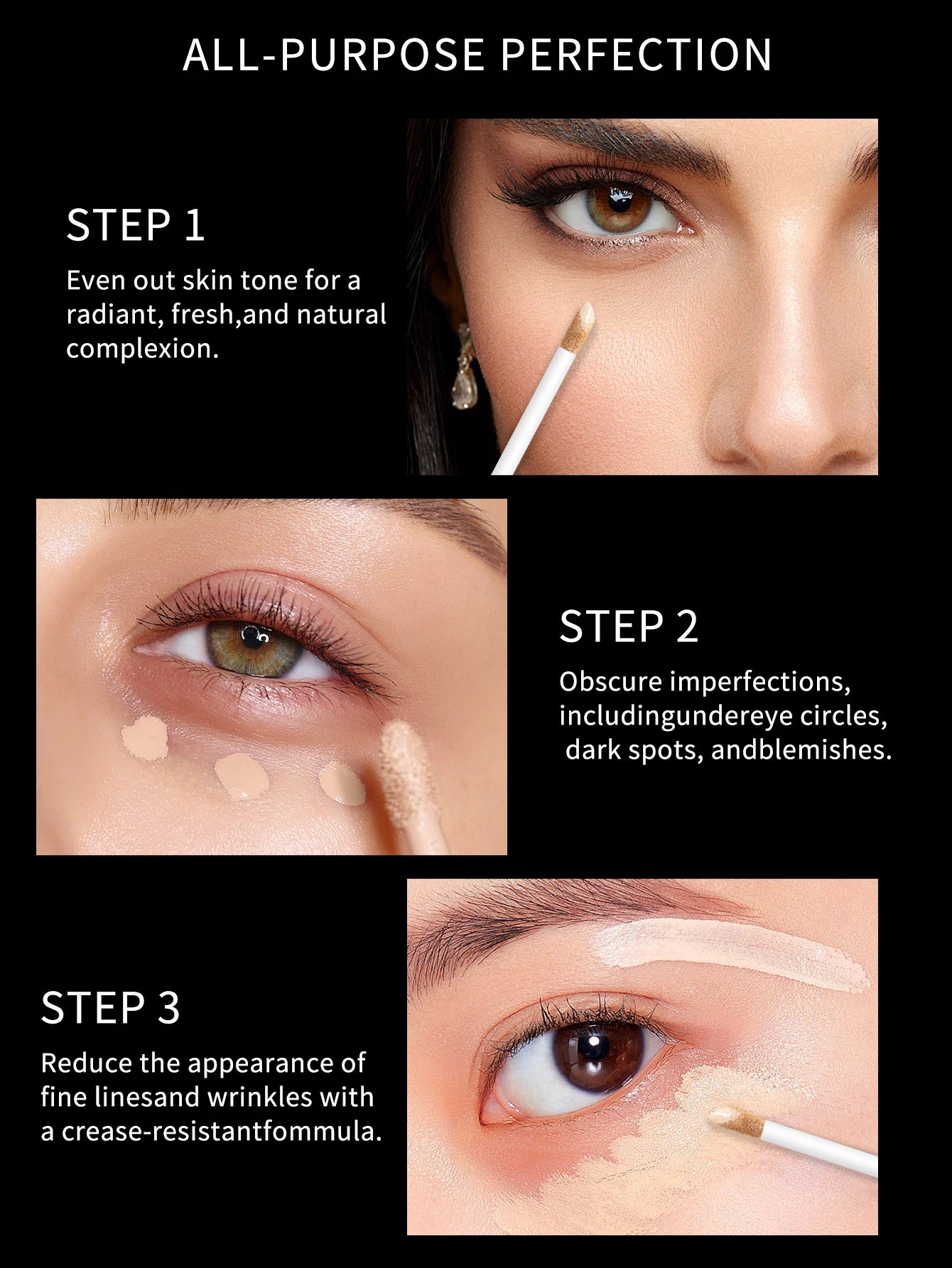 ALL-PURPOSE PERFECTION

STEP 1

Even out skin tone for a radiant, fresh,and natural complexion.

STEP 2

Obscure imperfections, includingundereye circles, dark spots, andblemishes.

STEP 3

Reduce the appearance of fine linesand wrinkles with a crease-resistantfommula.