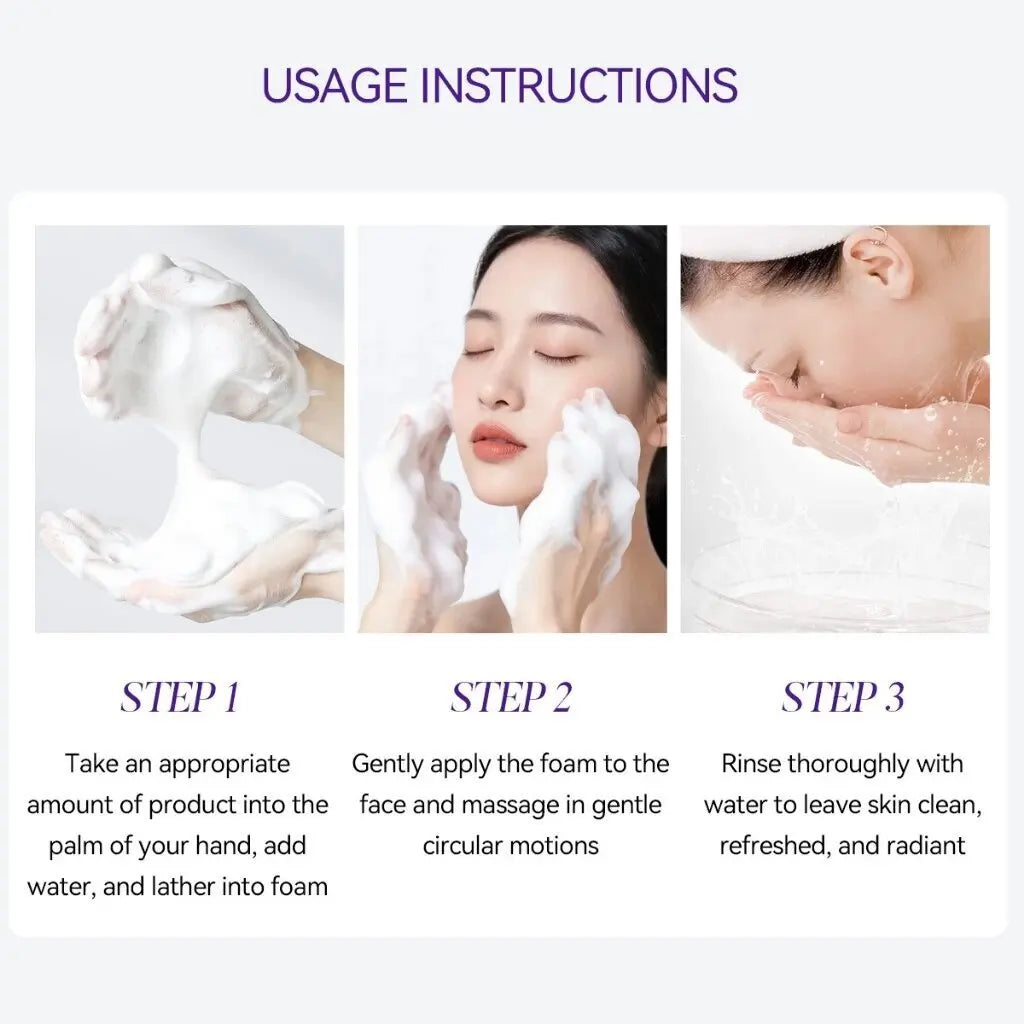 USAGE INSTRUCTIONS

STEP 1

Take an appropriate amount of product into the palm of your hand, add water, and lather into foam

STEP 2

Gently apply the foam to the face and massage in gentle circular motions

STEP 3

Rinse thoroughly with water to leave skin clean, refreshed, and radiant